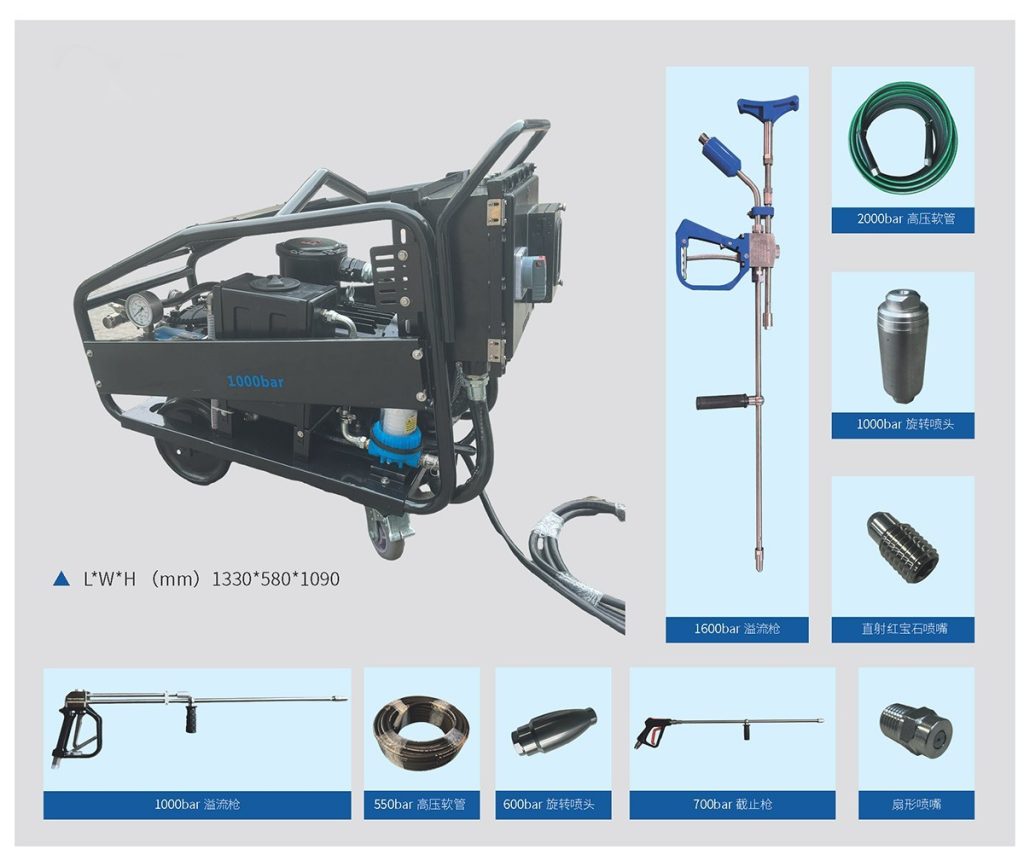 1000bar

▲ L*W*H （mm）1330*580*1090

1600bar 溢流枪

2000bar 高压软管

1000bar 旋转喷头

直射红宝石喷嘴

1000bar 溢流枪

550bar 高压软管

600bar 旋转喷头

700bar 截止枪

扇形喷嘴